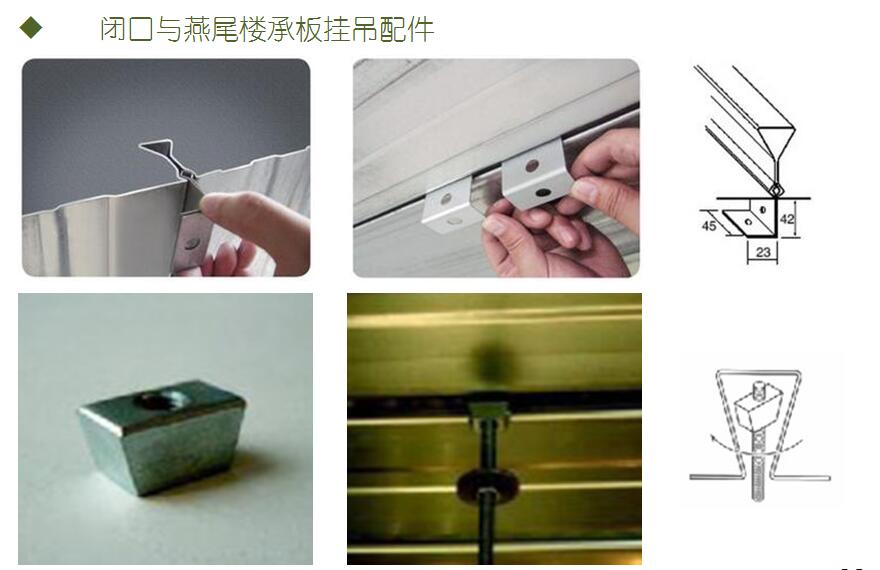 ◆ 闭口与燕尾楼承板挂吊配件

45

42

23